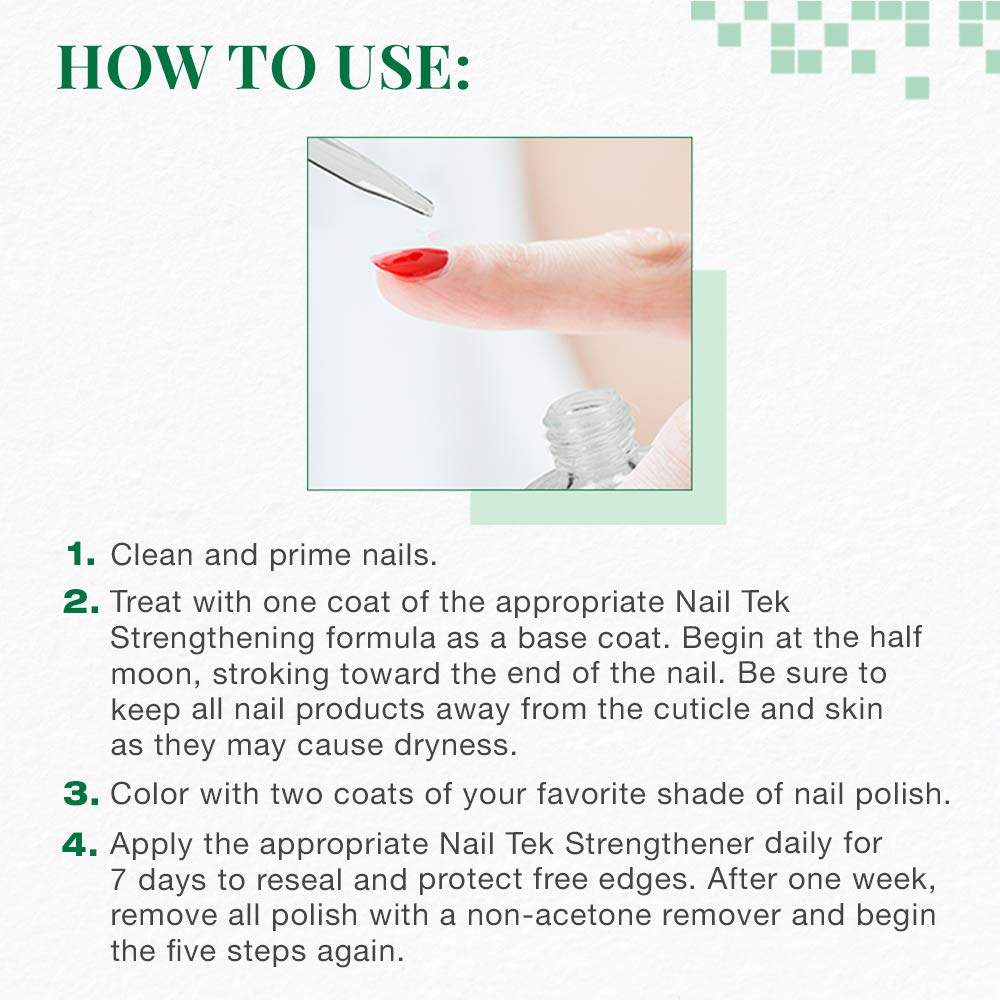 HOW TO USE:

1. Clean and prime nails.

2. Treat with one coat of the appropriate Nail Tek Strengthening formula as a base coat. Begin at the half moon, stroking toward the end of the nail. Be sure to keep all nail products away from the cuticle and skin as they may cause dryness.

3. Color with two coats of your favorite shade of nail polish.

4. Apply the appropriate Nail Tek Strengthener daily for 7 days to reseal and protect free edges. After one week, remove all polish with a non-acetone remover and begin the five steps again.